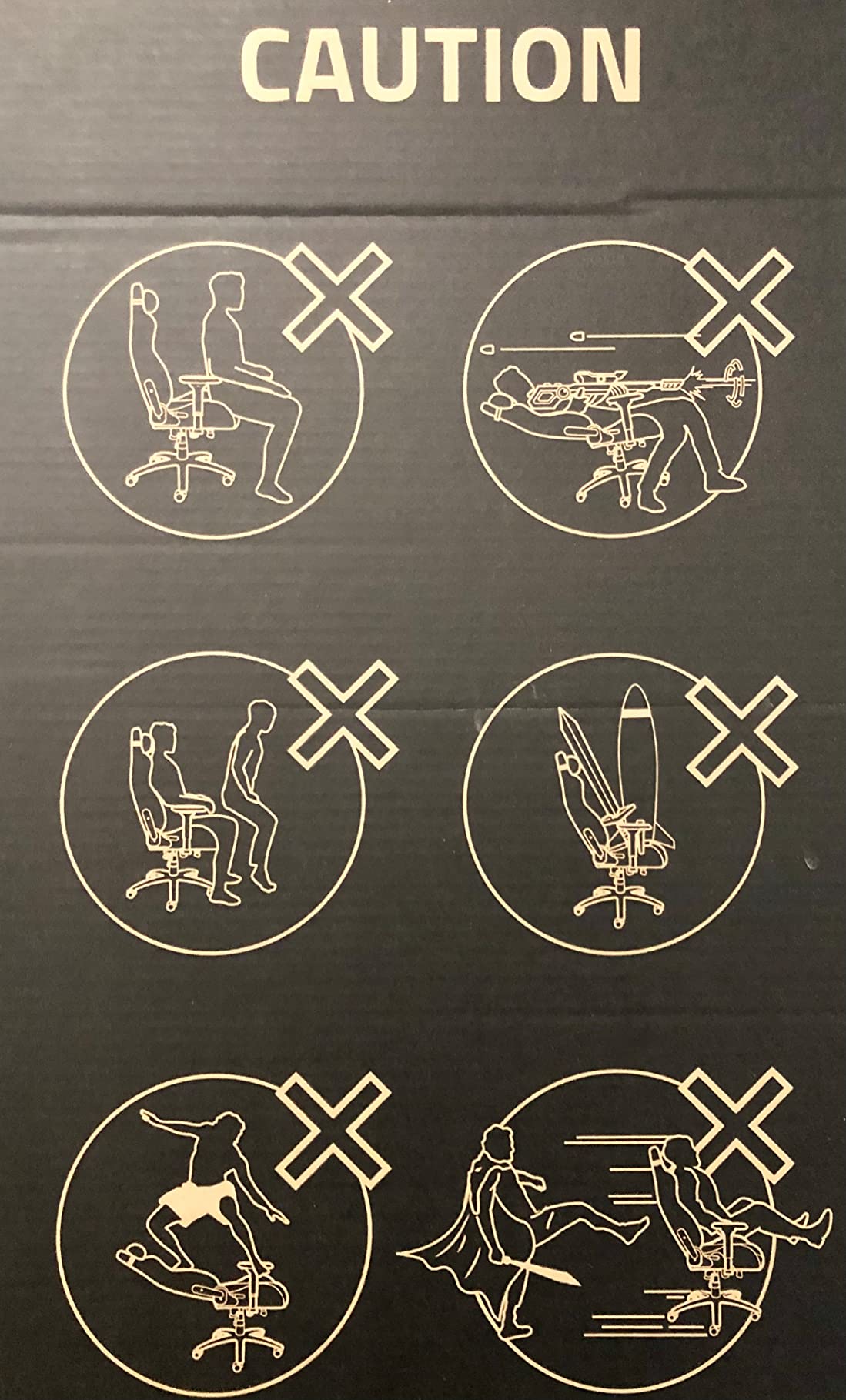 CAUTION